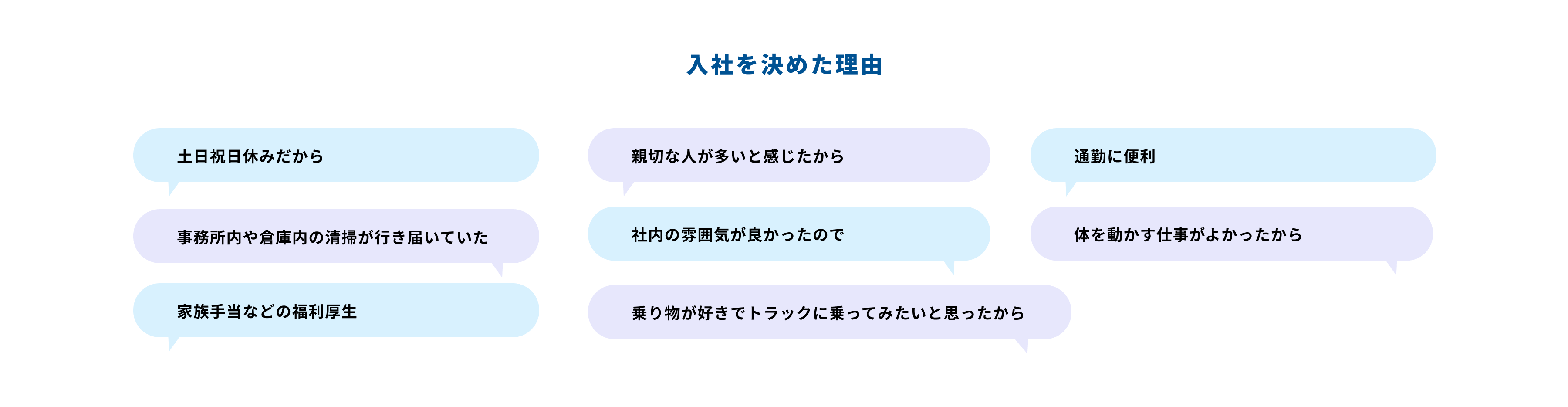 入社を決めた理由

土日祝日休みだから

事務所内や倉庫内の清掃が行き届いていた

家族手当などの福利厚生

親切な人が多いと感じたから

社内の雰囲気が良かったので

乗り物が好きでトラックに乗ってみたいと思ったから

通勤に便利

体を動かす仕事がよかったから